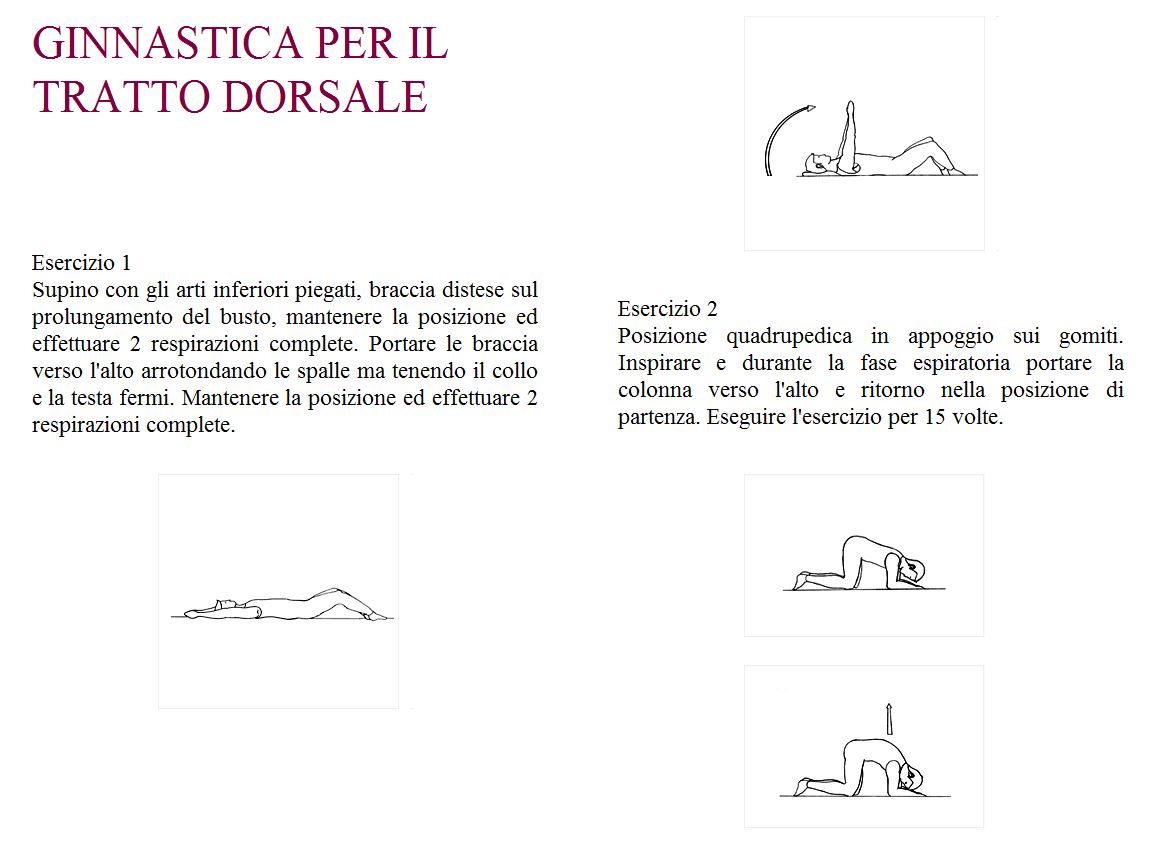 GINNASTICA PER IL TRATTO DORSALE

Esercizio 1
Supino con gli arti inferiori piegati, braccia distese sul prolungamento del busto, mantenere la posizione ed effettuare 2 respirazioni complete. Portare le braccia verso l'alto arrotondando le spalle ma tenendo il collo e la testa fermi. Mantenere la posizione ed effettuare 2 respirazioni complete.

Esercizio 2
Posizione quadrupedica in appoggio sui gomiti. Inspirare e durante la fase espiratoria portare la colonna verso l'alto e ritorno nella posizione di partenza. Eseguire l'esercizio per 15 volte.